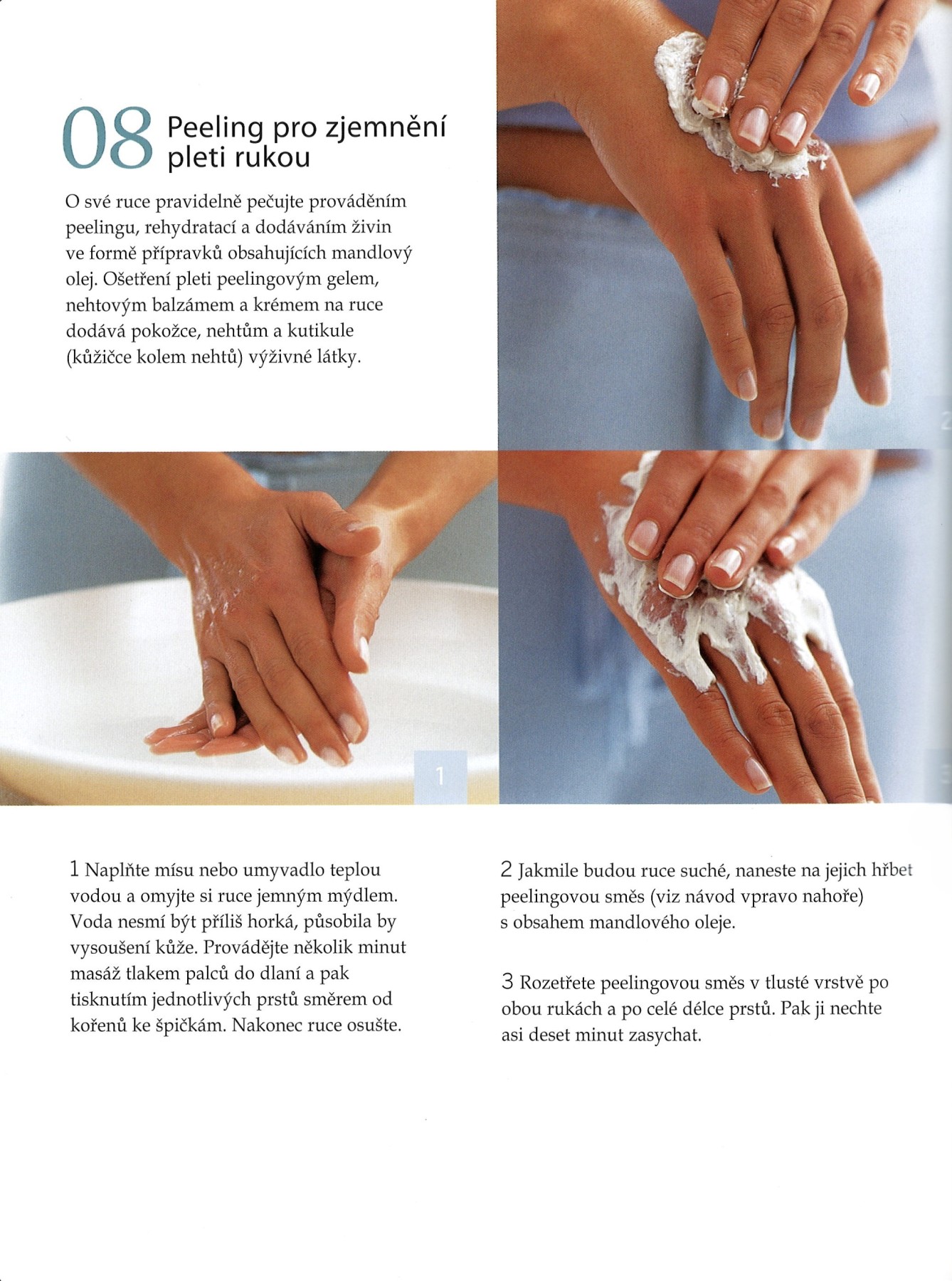 08 Peeling pro zjemnění pleti rukou

O své ruce pravidelně pečujte prováděním peelingu, rehydratací a dodáváním živin ve formě přípravků obsahujících mandlový olej. Ošetření pleti peelingovým gelem, nehtovým balzámem a krémem na ruce dodává pokožce, nehtům a kutikule (kůžičce kolem nehtů) výživné látky.

1

1 Naplňte mísu nebo umyvadlo teplou vodou a omyjte si ruce jemným mýdlem. Voda nesmí být příliš horká, působila by vysoušení kůže. Provádějte několik minut masáž tlakem palců do dlaní a pak tisknutím jednotlivých prstů směrem od kořenů ke špičkám. Nakonec ruce osušte.

2 Jakmile budou ruce suché, naneste na jejich hřbet peelingovou směs (viz návod vpravo nahoře) s obsahem mandlového oleje.

3 Rozetřete peelingovou směs v tlusté vrstvě po obou rukách a po celé délce prstů. Pak ji nechte asi deset minut zasychat.